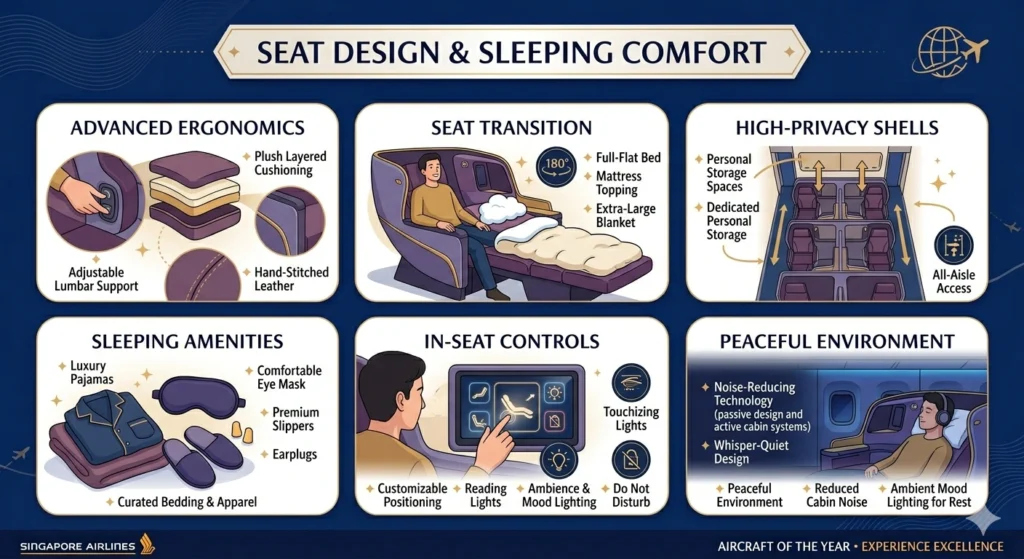 SEAT DESIGN & SLEEPING COMFORT

ADVANCED ERGONOMICS

Plush Layered Cushioning

Adjustable Lumbar Support

Hand-Stitched Leather

SEAT TRANSITION

180°

Full-Flat Bed

Mattress Topping

Extra-Large Blanket

HIGH-PRIVACY SHELLS

Personal Storage Spaces

Dedicated Personal Storage

All-Aisle Access

SLEEPING AMENITIES

Luxury Pajamas

Comfortable Eye Mask

Premium Slippers

Earplugs

Curated Bedding & Apparel

IN-SEAT CONTROLS

Touchizing Lights

Customizable Positioning

Reading Lights

Ambience & Mood Lighting

Do Not Disturb

PEACEFUL ENVIRONMENT

Noise-Reducing Technology (passive design and active cabin systems)

Whisper-Quiet Design

Peaceful Environment

Reduced Cabin Noise

Ambient Mood Lighting for Rest

SINGAPORE AIRLINES

AIRCRAFT OF THE YEAR • EXPERIENCE EXCELLENCE